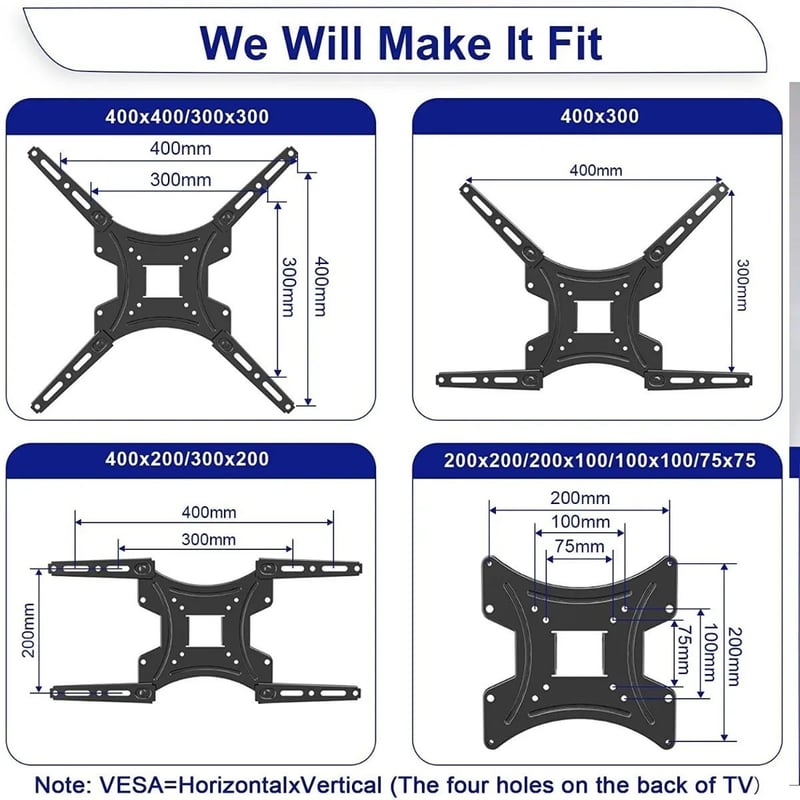 We Will Make It Fit

400x400/300x300

400mm

300mm

300mm

400mm

400x300

400mm

300mm

400x200/300x200

400mm

300mm

200mm

200x200/200x100/100x100/75x75

200mm

100mm

75mm

75mm

100mm

200mm

Note: VESA=HorizontalxVertical (The four holes on the back of TV)